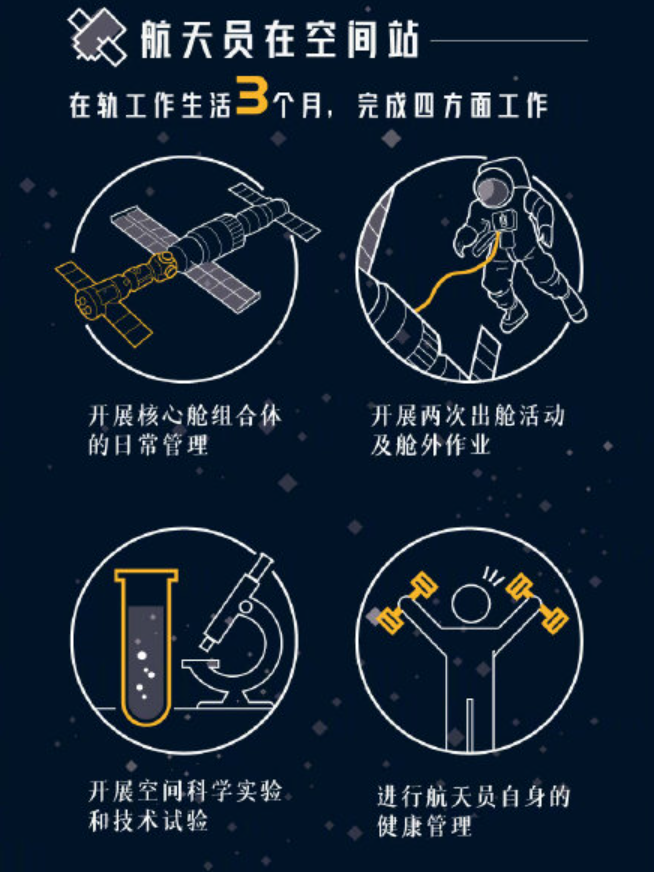 航天员在空间站

在轨工作生活3个月，完成四方面工作

开展核心舱组合体的日常管理

开展两次出舱活动及舱外作业

开展空间科学实验和技术试验

进行航天员自身的健康管理